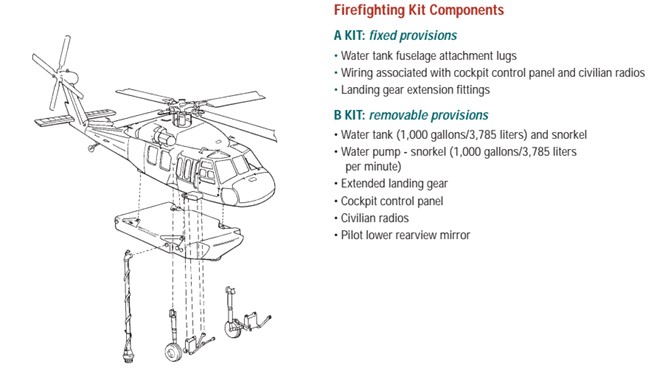 Firefighting Kit Components

A KIT: fixed provisions

• Water tank fuselage attachment lugs
• Wiring associated with cockpit control panel and civilian radios
• Landing gear extension fittings

B KIT: removable provisions

• Water tank (1,000 gallons/3,785 liters) and snorkel
• Water pump - snorkel (1,000 gallons/3,785 liters per minute)
• Extended landing gear
• Cockpit control panel
• Civilian radios
• Pilot lower rearview mirror