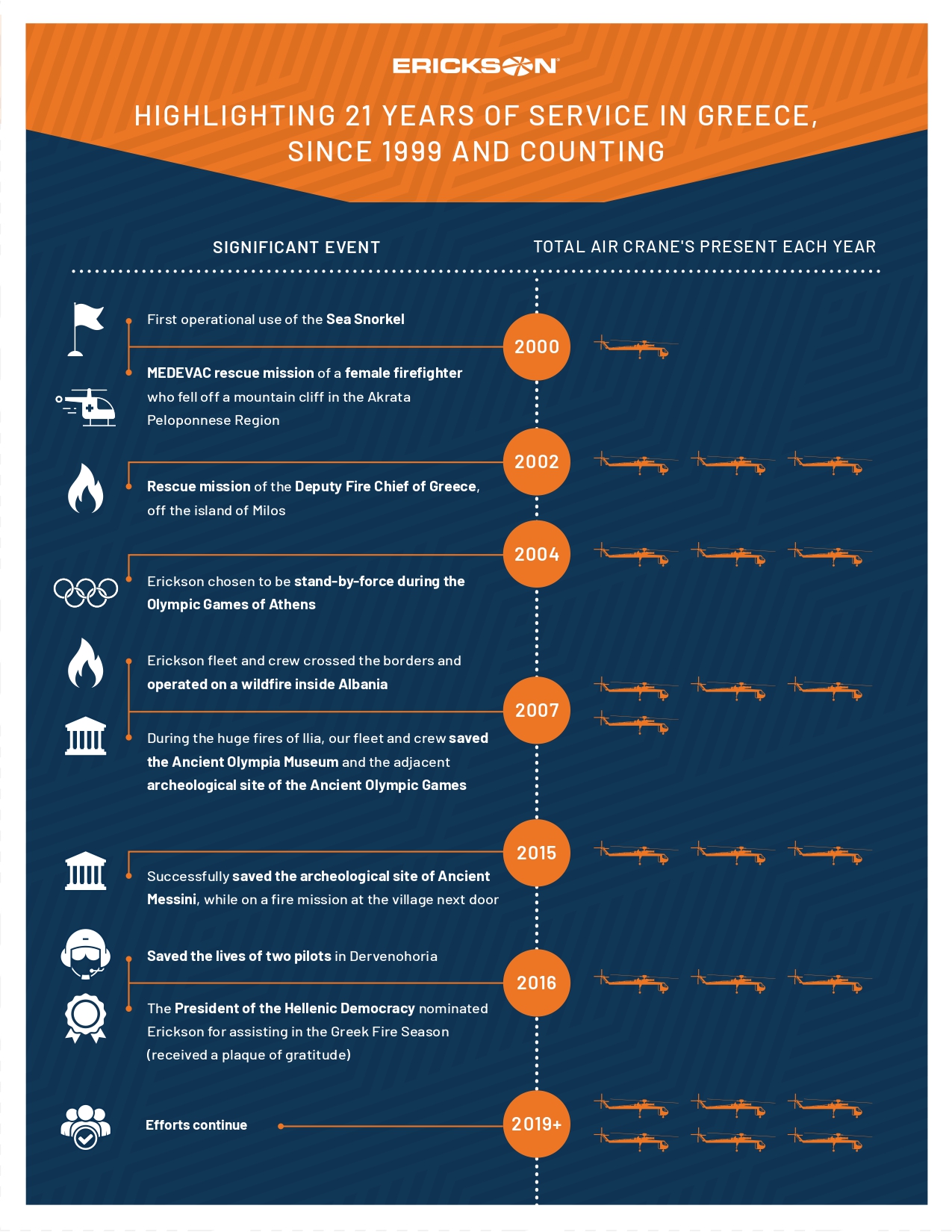 ERICKSON

HIGHLIGHTING 21 YEARS OF SERVICE IN GREECE, SINCE 1999 AND COUNTING

SIGNIFICANT EVENT

TOTAL AIR CRANE'S PRESENT EACH YEAR

First operational use of the Sea Snorkel

2000

MEDEVAC rescue mission of a female firefighter who fell off a mountain cliff in the Akrata Peloponnese Region

2002

Rescue mission of the Deputy Fire Chief of Greece, off the island of Milos

2004

Erickson chosen to be stand-by-force during the Olympic Games of Athens

Erickson fleet and crew crossed the borders and operated on a wildfire inside Albania

2007

During the huge fires of Ilia, our fleet and crew saved the Ancient Olympia Museum and the adjacent archeological site of the Ancient Olympic Games

2015

Successfully saved the archeological site of Ancient Messini, while on a fire mission at the village next door

Saved the lives of two pilots in Dervenohoria

2016

The President of the Hellenic Democracy nominated Erickson for assisting in the Greek Fire Season (received a plaque of gratitude)

Efforts continue

2019+