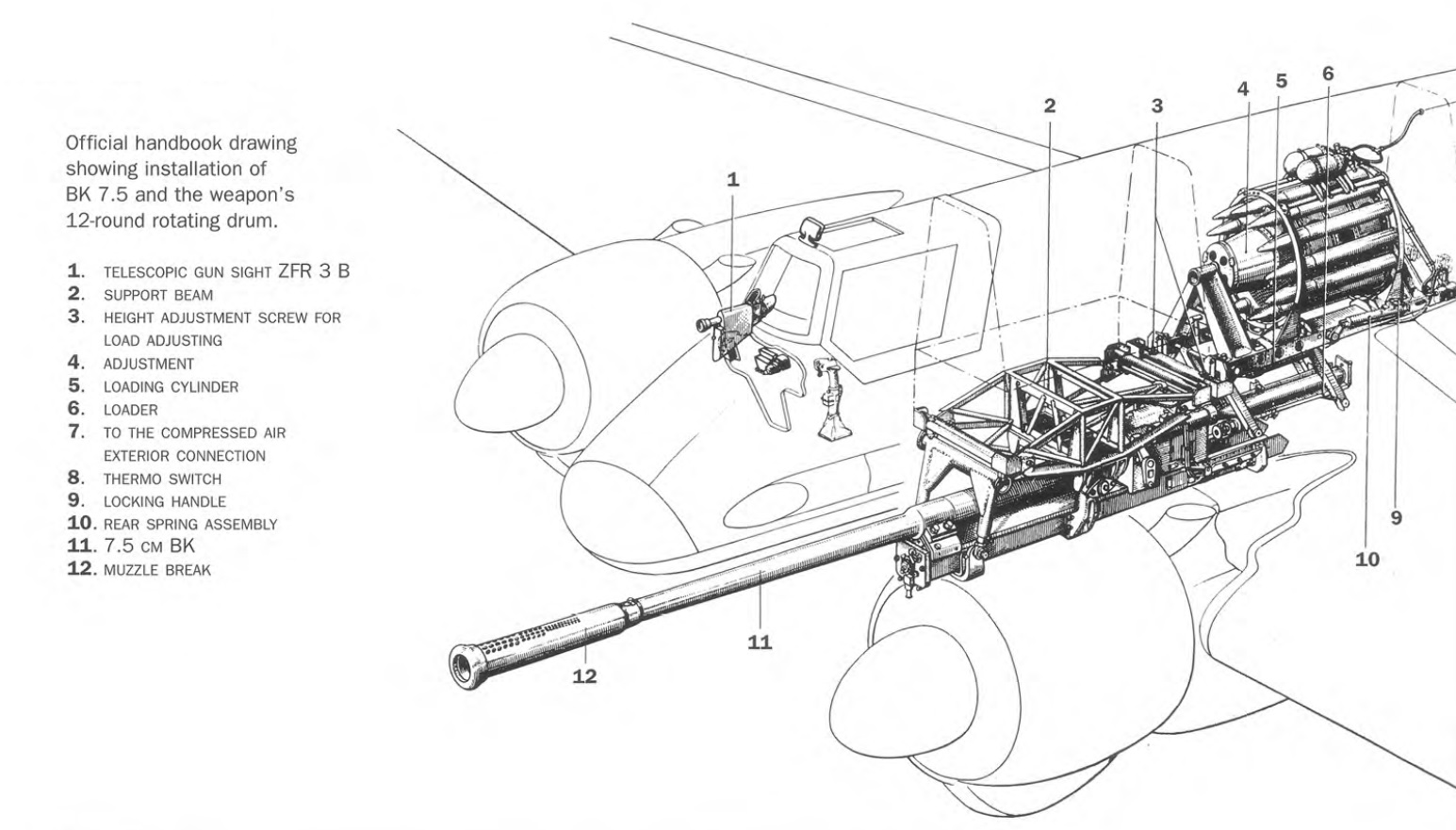 Official handbook drawing showing installation of BK 7.5 and the weapon's 12-round rotating drum.

1. TELESCOPIC GUN SIGHT ZFR 3 B
2. SUPPORT BEAM
3. HEIGHT ADJUSTMENT SCREW FOR LOAD ADJUSTING
4. ADJUSTMENT
5. LOADING CYLINDER
6. LOADER
7. TO THE COMPRESSED AIR EXTERIOR CONNECTION
8. THERMO SWITCH
9. LOCKING HANDLE
10. REAR SPRING ASSEMBLY
11. 7.5 CM BK
12. MUZZLE BREAK

1
2
3
4
5
6
9
10
11
12