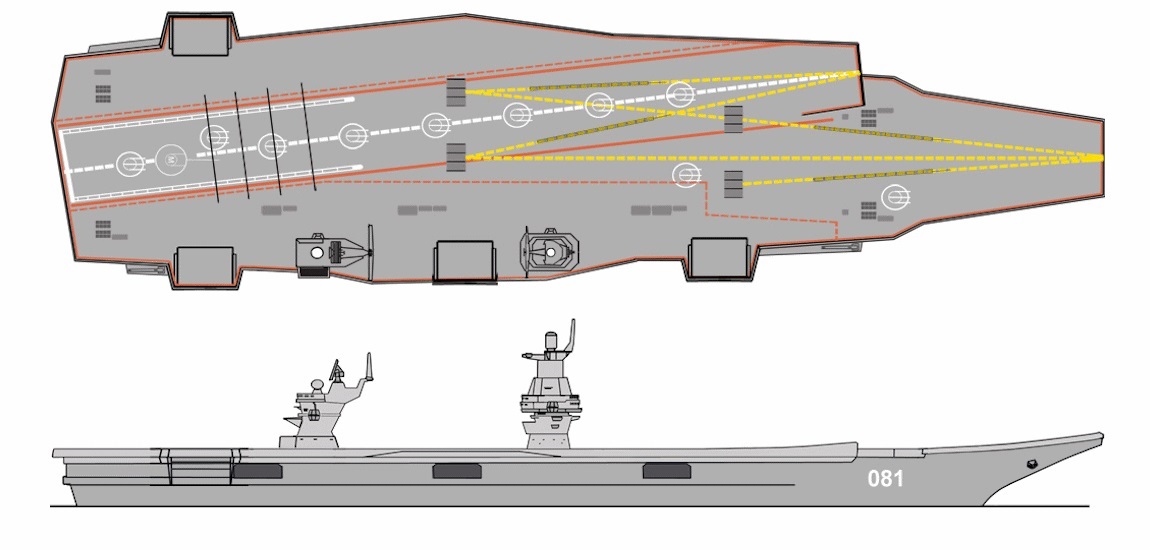 081