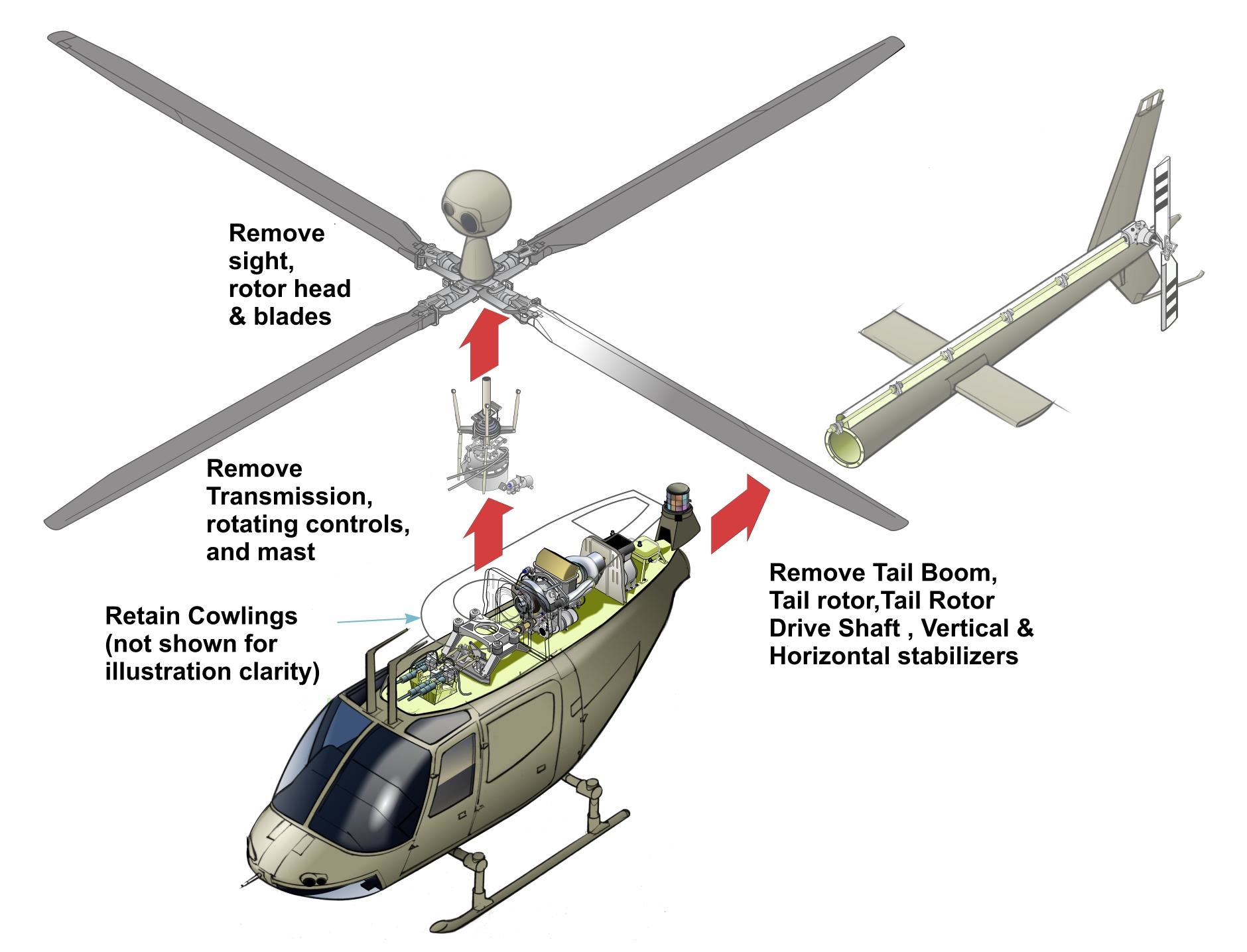 Remove
sight,
rotor head
& blades

Remove
Transmission,
rotating controls,
and mast

Retain Cowlings
(not shown for
illustration clarity)

Remove Tail Boom,
Tail rotor,Tail Rotor
Drive Shaft , Vertical &
Horizontal stabilizers